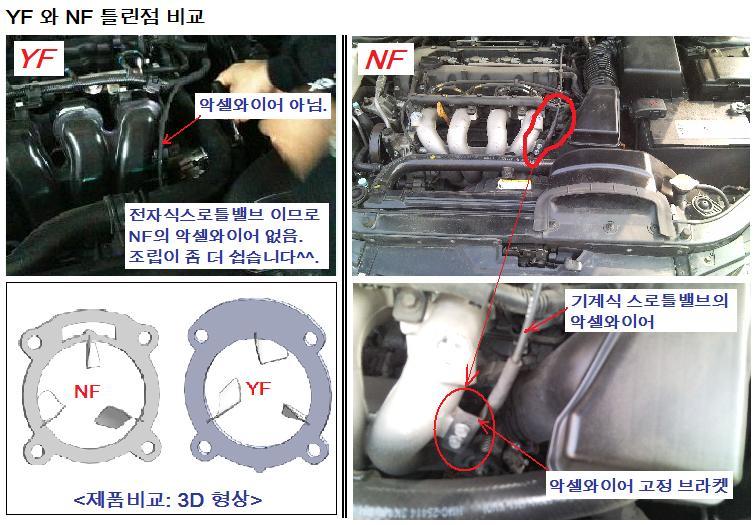 YF 와 NF 틀린점 비교

YF

악셀와이어 아님.

전자식스로틀밸브 이므로 NF의 악셀와이어 없음. 조립이 좀 더 쉽습니다^^.

NF

YF

<제품비교: 3D 형상>

NF

기계식 스로틀밸브의 악셀와이어

악셀와이어 고정 브라켓